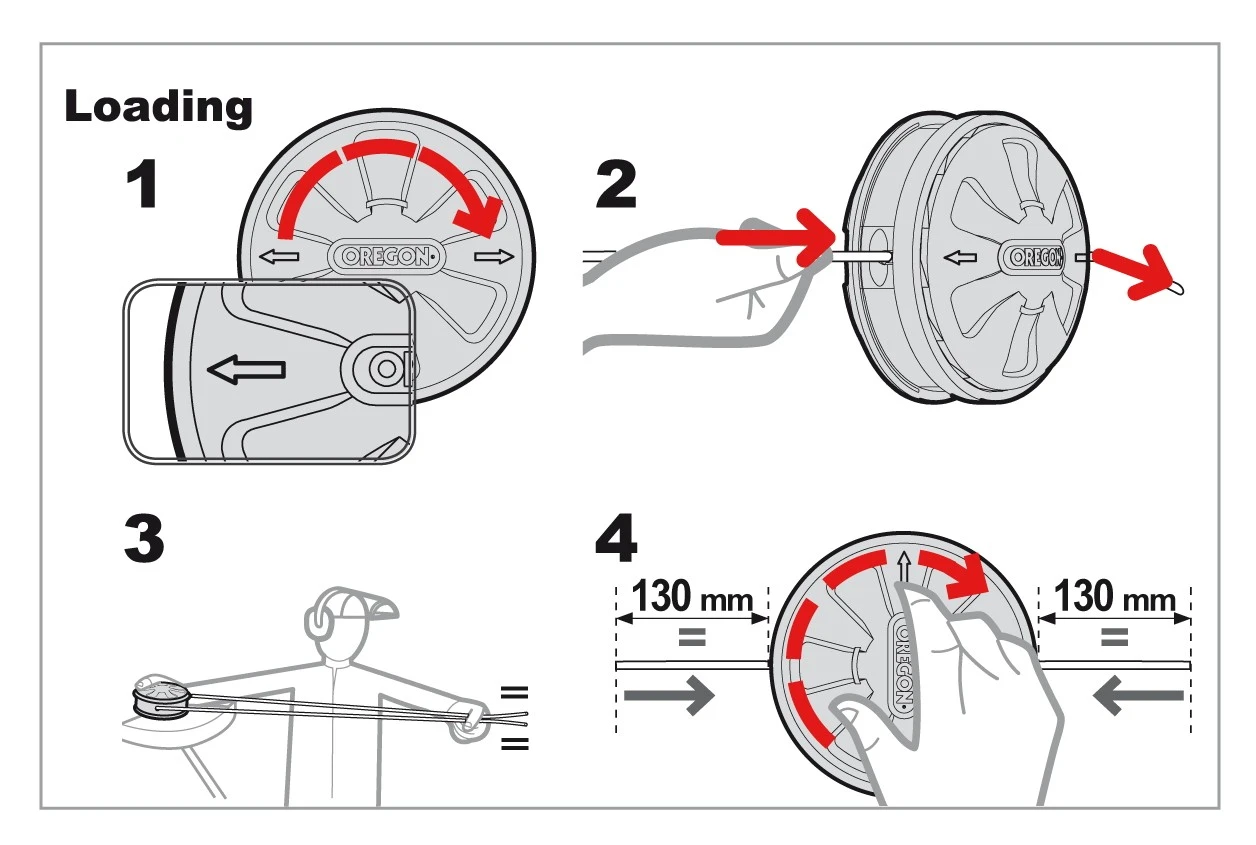 Loading

1

OREGON

2

OREGON

3

=

=

4

130 mm

=

OREGON

130 mm

=