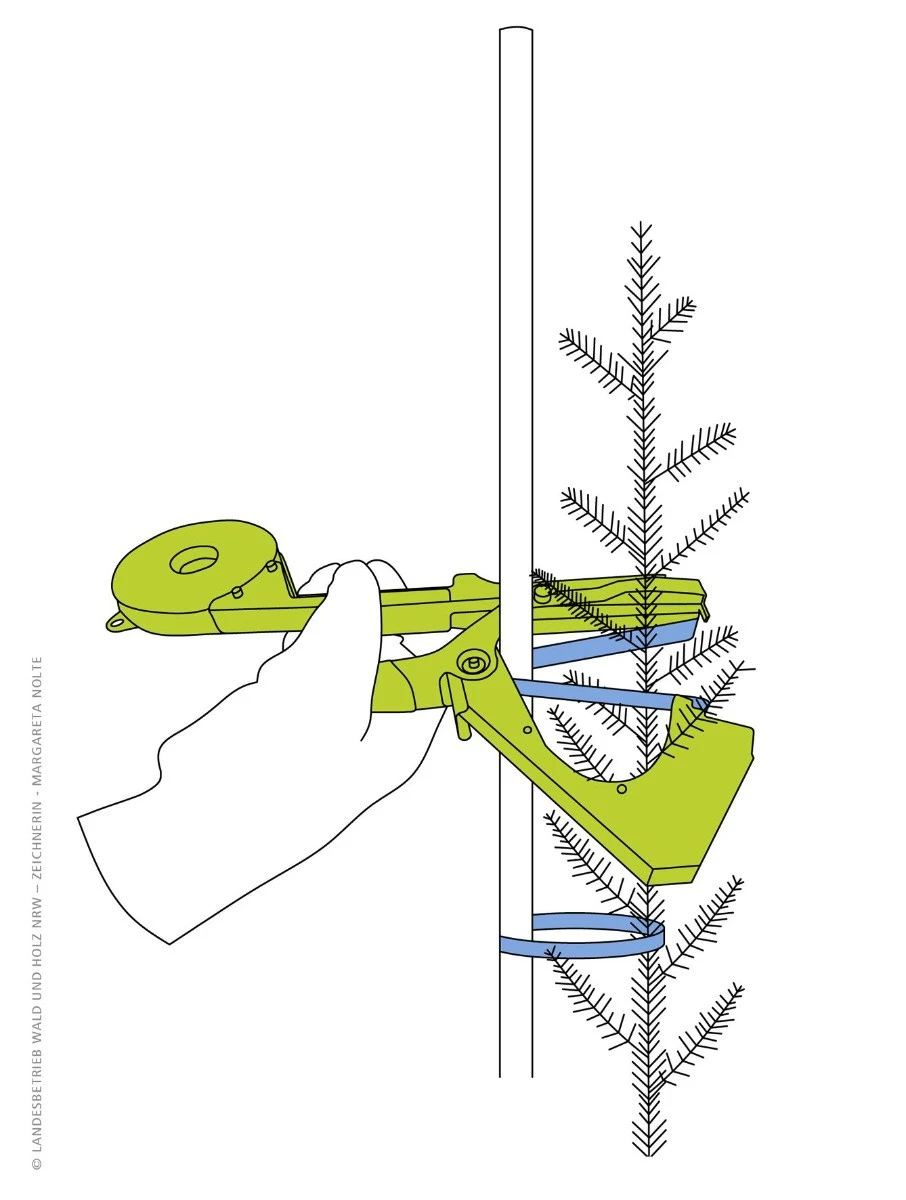 © LANDESBETRIEB WALD UND HOLZ NRW – ZEICHNERIN - MARGARETA NOLTE