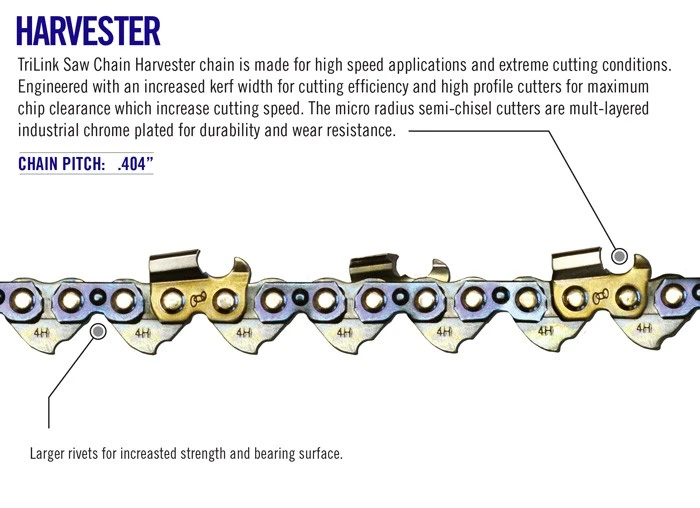 HARVESTER

TriLink Saw Chain Harvester chain is made for high speed applications and extreme cutting conditions. Engineered with an increased kerf width for cutting efficiency and high profile cutters for maximum chip clearance which increase cutting speed. The micro radius semi-chisel cutters are mult-layered industrial chrome plated for durability and wear resistance.

CHAIN PITCH: .404"

4H 4H 4H 4H 4H 4H 4H

Larger rivets for increasted strength and bearing surface.